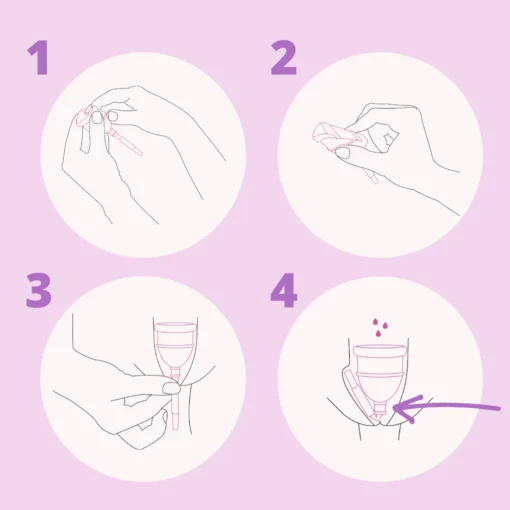 1

2

3

4